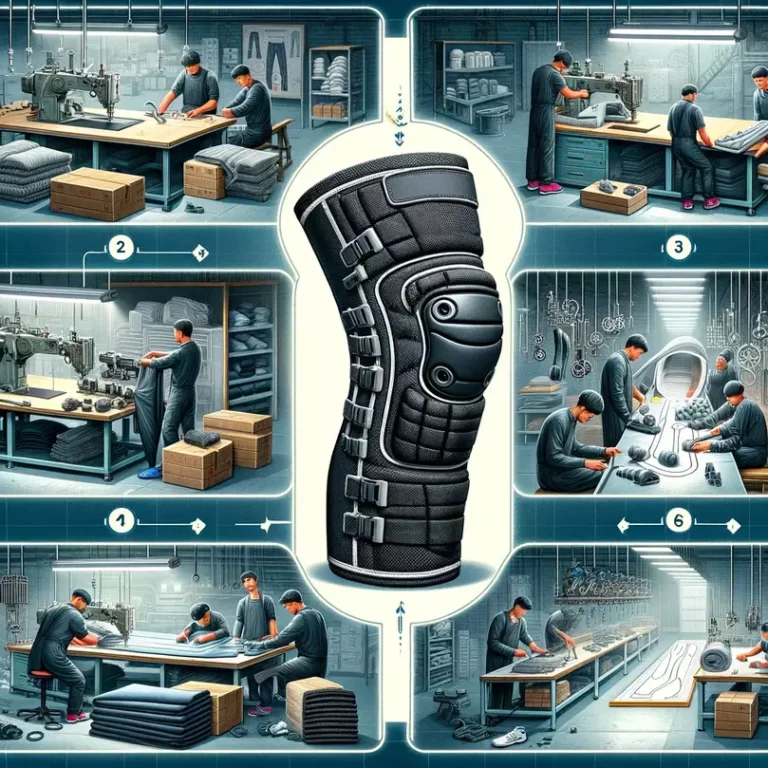 2

3

1

6